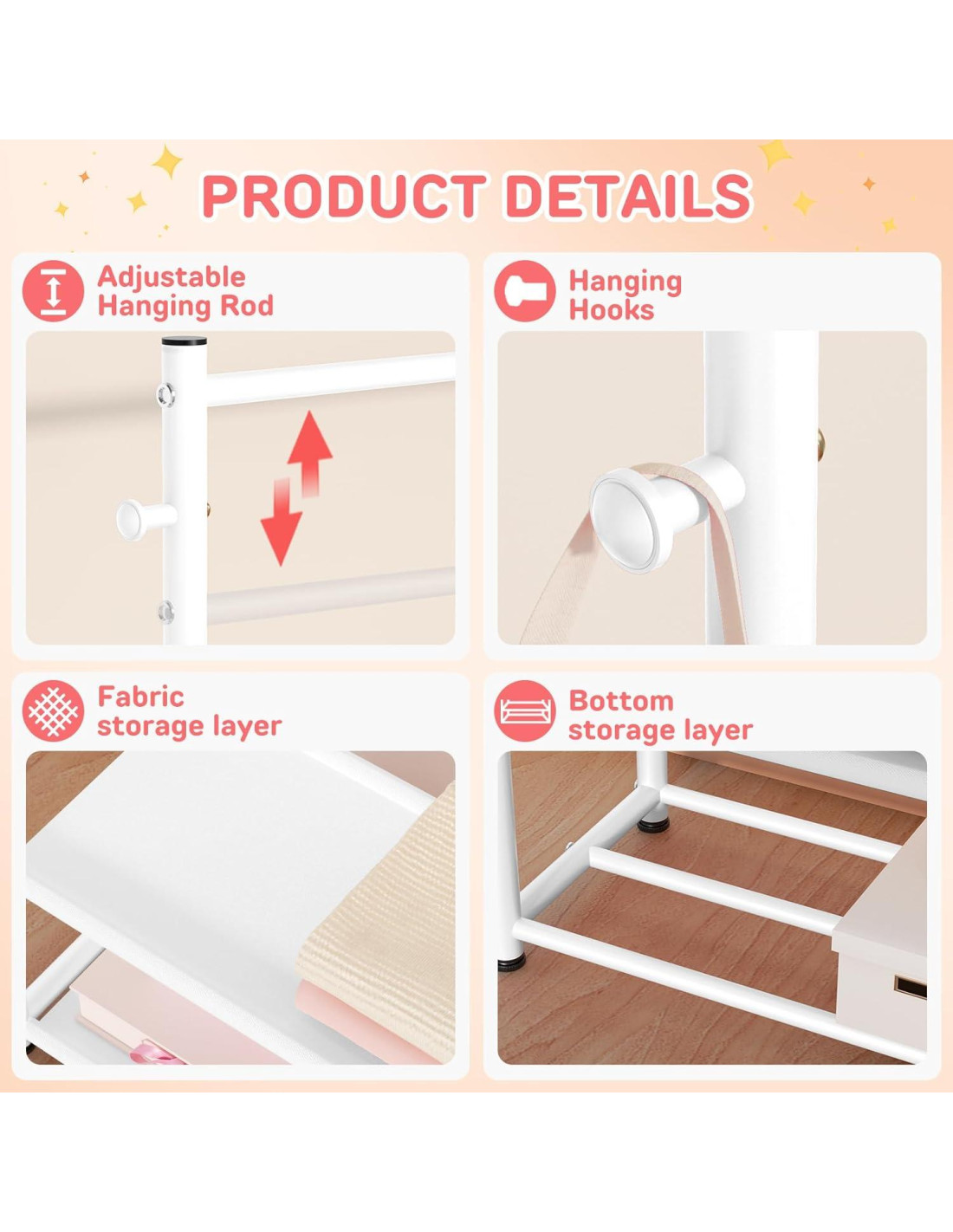 PRODUCT DETAILS

Adjustable Hanging Rod

Hanging Hooks

Fabric storage layer

Bottom storage layer