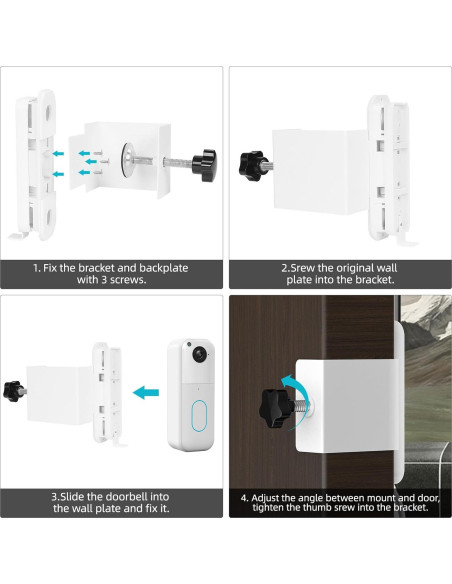 1. Fix the bracket and backplate with 3 screws.

2.Srew the original wall plate into the bracket.

3.Slide the doorbell into the wall plate and fix it.

4. Adjust the angle between mount and door, tighten the thumb srew into the bracket.