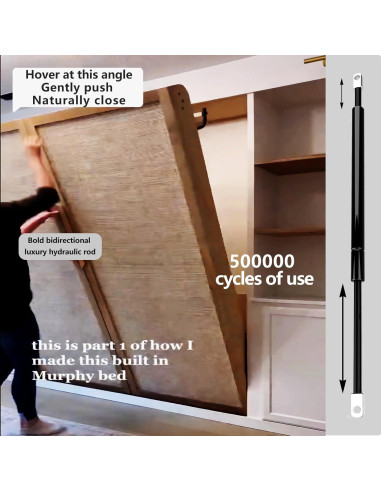 Hover at this angle
Gently push
Naturally close

Bold bidirectional luxury hydraulic rod

500000 cycles of use

this is part 1 of how I made this built in Murphy bed