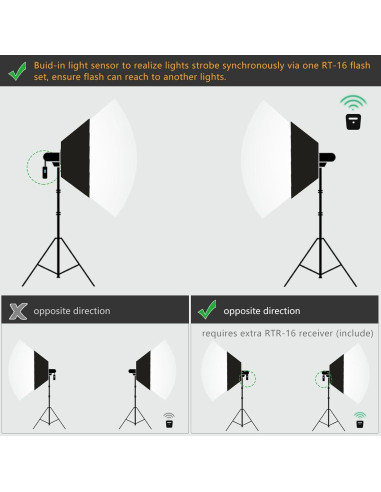 Buid-in light sensor to realize lights strobe synchronously via one RT-16 flash set, ensure flash can reach to another lights.

opposite direction

opposite direction

requires extra RTR-16 receiver (include)