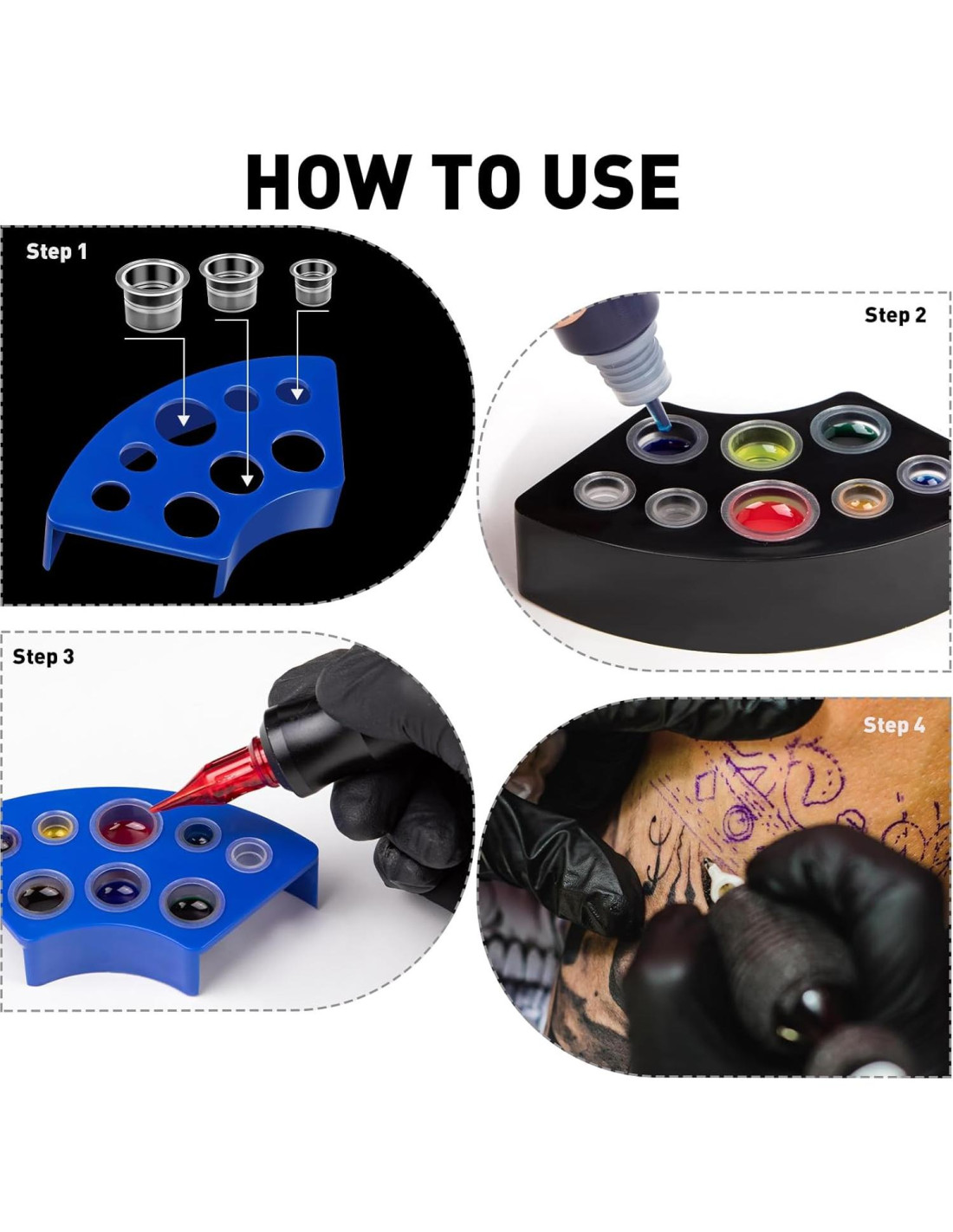 HOW TO USE

Step 1

Step 2

Step 3

Step 4