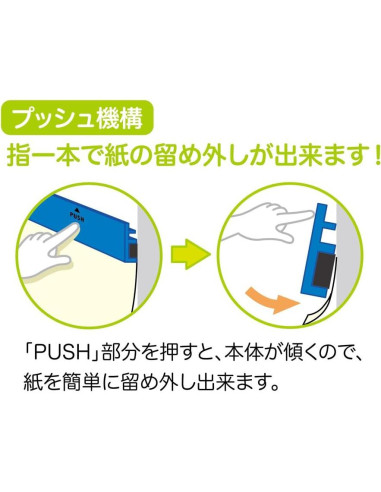 プッシュ機構

指一本で紙の留め外しが出来ます！

▲
PUSH

「PUSH」部分を押すと、本体が傾くので、紙を簡単に留め外し出来ます。