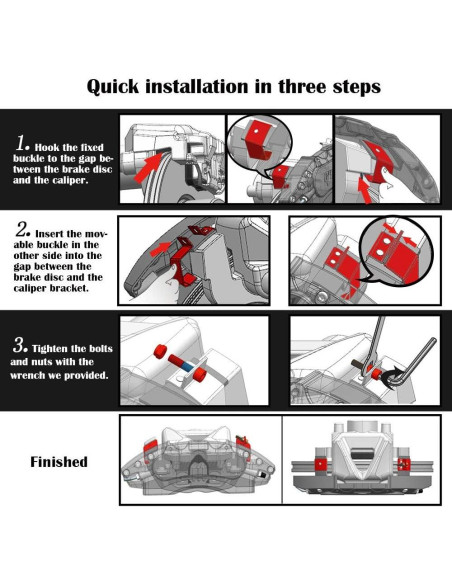 Quick installation in three steps

1. Hook the fixed buckle to the gap between the brake disc and the caliper.

2. Insert the movable buckle in the other side into the gap between the brake disc and the caliper bracket.

3. Tighten the bolts and nuts with the wrench we provided.

Finished