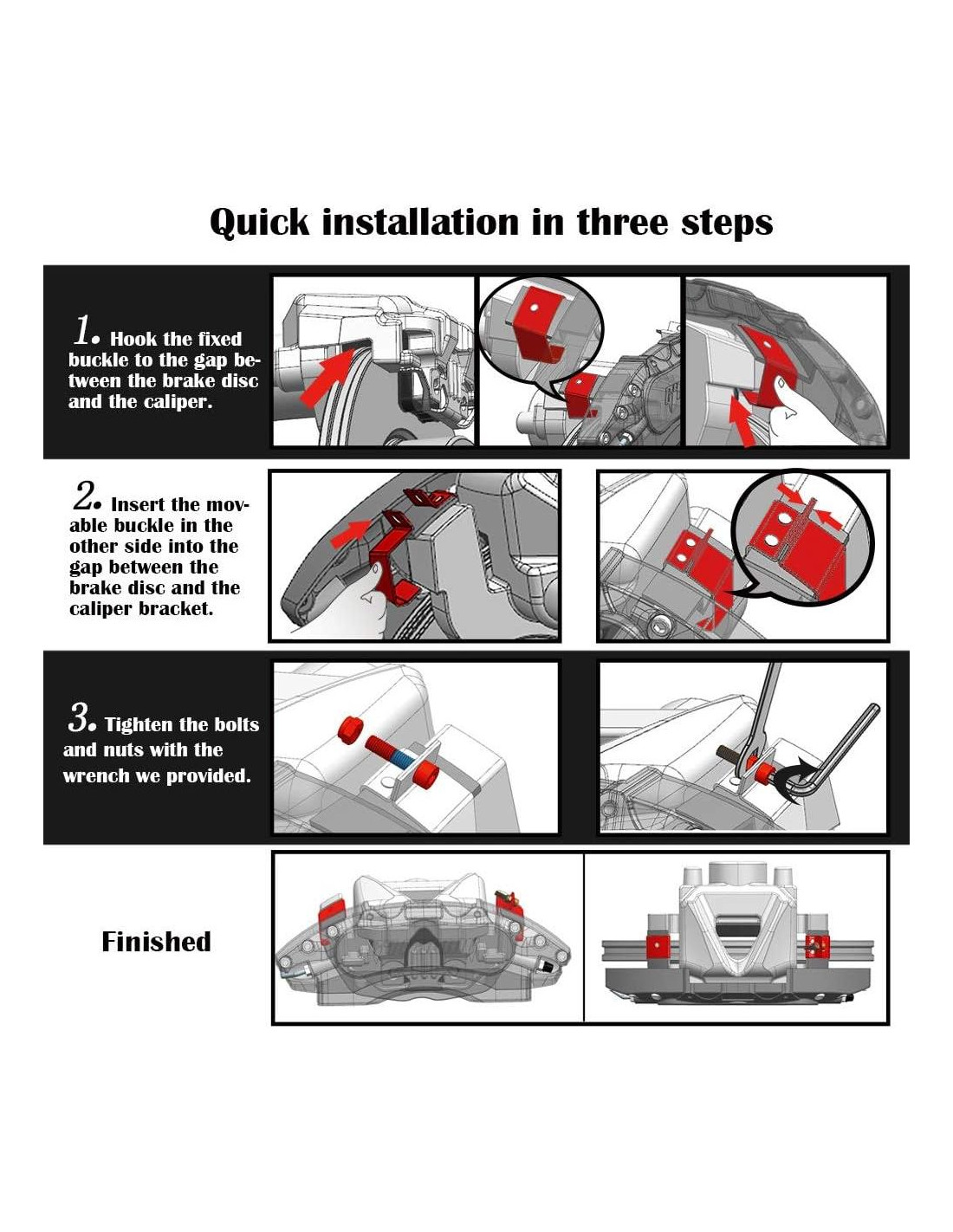 Quick installation in three steps

1. Hook the fixed buckle to the gap between the brake disc and the caliper.

2. Insert the movable buckle in the other side into the gap between the brake disc and the caliper bracket.

3. Tighten the bolts and nuts with the wrench we provided.

Finished