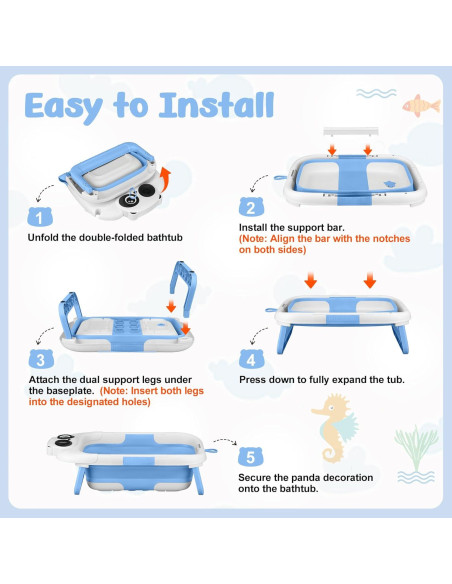 Easy to Install

1
Unfold the double-folded bathtub

2
Install the support bar.
(Note: Align the bar with the notches on both sides)

3
Attach the dual support legs under the baseplate. (Note: Insert both legs into the designated holes)

4
Press down to fully expand the tub.

5
Secure the panda decoration onto the bathtub.