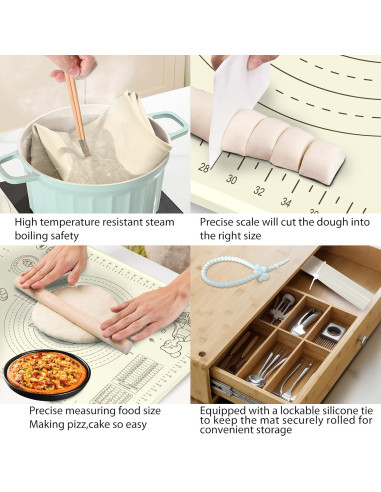 28
30
32
34

High temperature resistant steam boiling safety

Precise scale will cut the dough into the right size

Precise measuring food size
Making pizz,cake so easy

Equipped with a lockable silicone tie to keep the mat securely rolled for convenient storage