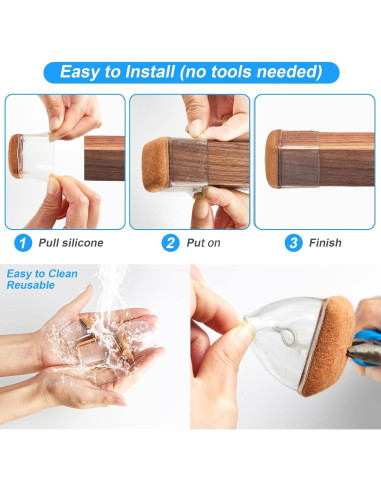 Easy to Install (no tools needed)

1 Pull silicone

2 Put on

3 Finish

Easy to Clean
Reusable