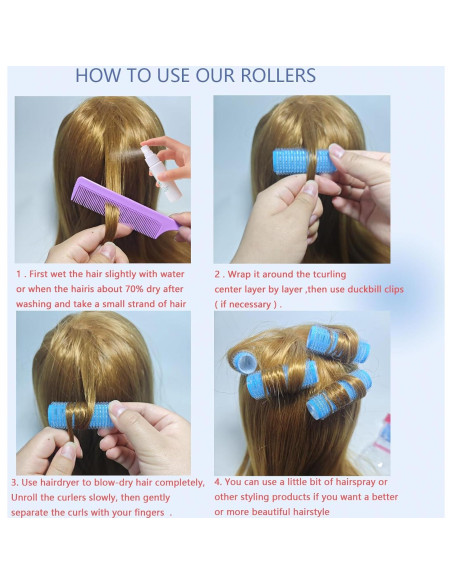 HOW TO USE OUR ROLLERS

1 . First wet the hair slightly with water or when the hairis about 70% dry after washing and take a small strand of hair

2 . Wrap it around the tcurling center layer by layer ,then use duckbill clips ( if necessary ) .

3. Use hairdryer to blow-dry hair completely, Unroll the curlers slowly, then gently separate the curls with your fingers .

4. You can use a little bit of hairspray or other styling products if you want a better or more beautiful hairstyle