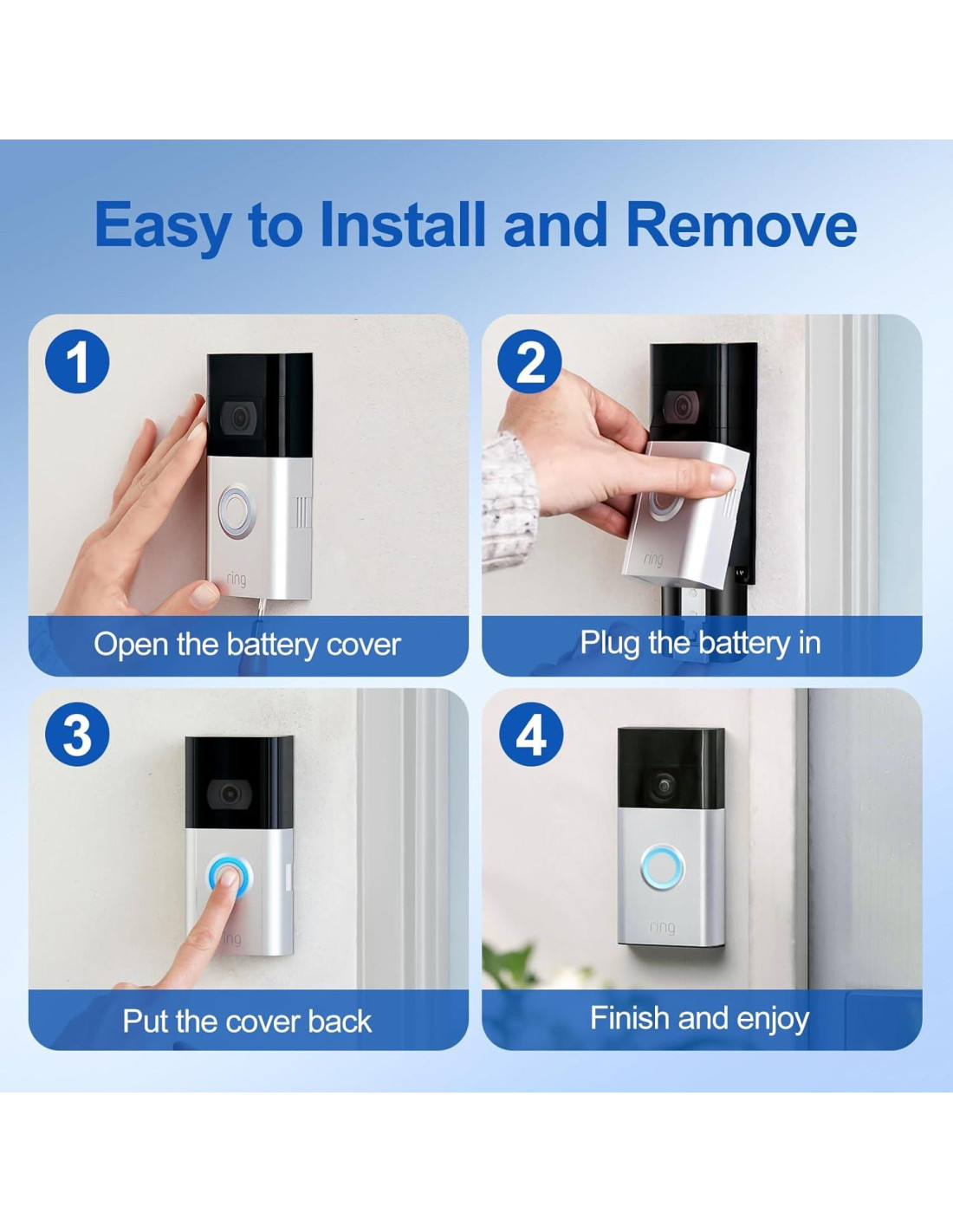 Easy to Install and Remove

1
ring
Open the battery cover

2
ring
Plug the battery in

3
ring
Put the cover back

4
ring
Finish and enjoy