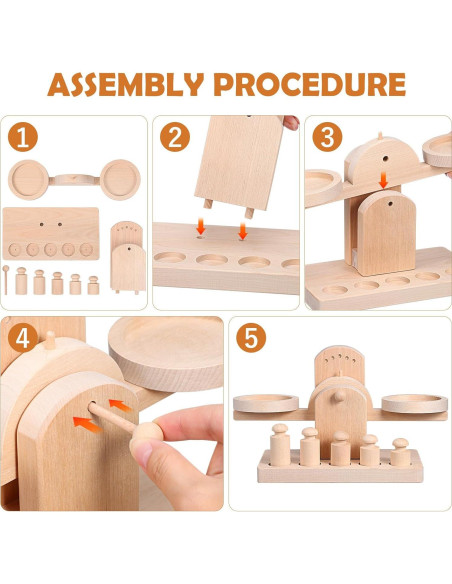 ASSEMBLY PROCEDURE

1

2

3

4

5