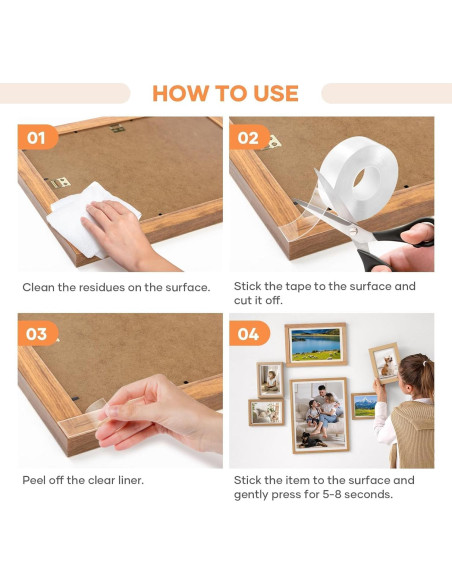 HOW TO USE

01

Clean the residues on the surface.

02

Stick the tape to the surface and cut it off.

03

Peel off the clear liner.

04

Stick the item to the surface and gently press for 5-8 seconds.