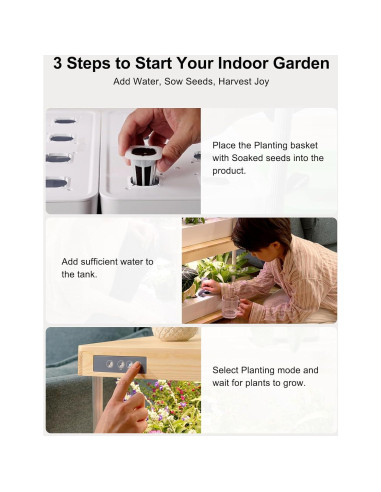 3 Steps to Start Your Indoor Garden
Add Water, Sow Seeds, Harvest Joy

Place the Planting basket with Soaked seeds into the product.

Add sufficient water to the tank.

Select Planting mode and wait for plants to grow.