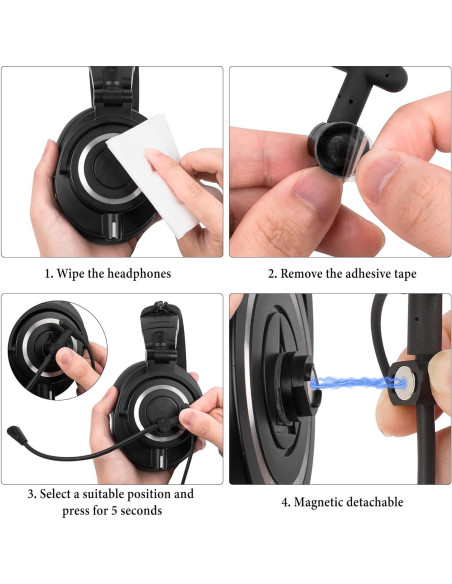 1. Wipe the headphones

2. Remove the adhesive tape

3. Select a suitable position and press for 5 seconds

4. Magnetic detachable