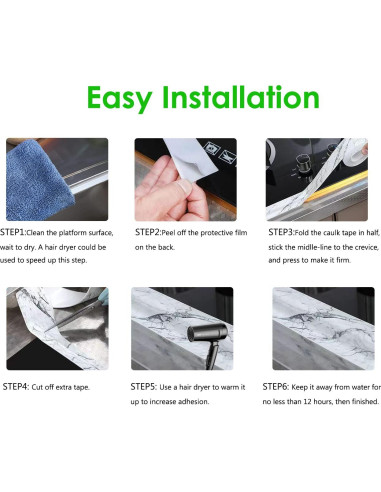 Easy Installation

STEP1:Clean the platform surface, wait to dry. A hair dryer could be used to speed up this step.

STEP2:Peel off the protective film on the back.

STEP3:Fold the caulk tape in half, stick the midlle-line to the crevice, and press to make it firm.

STEP4: Cut off extra tape.

STEP5: Use a hair dryer to warm it up to increase adhesion.

STEP6: Keep it away from water for no less than 12 hours, then finished.