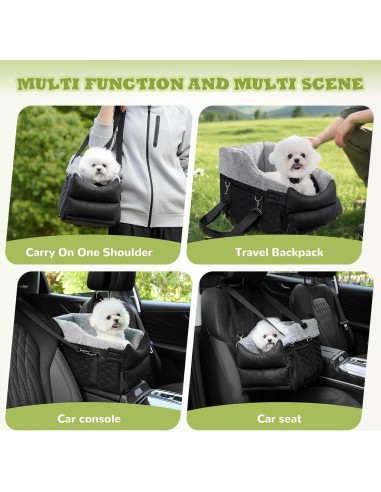 MULTI FUNCTION AND MULTI SCENE

Carry On One Shoulder

Travel Backpack

Car console

Car seat