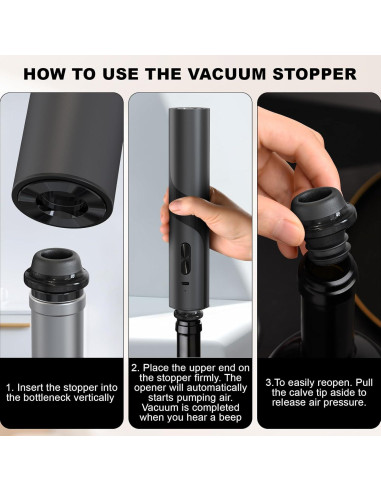 HOW TO USE THE VACUUM STOPPER

1. Insert the stopper into the bottleneck vertically

2. Place the upper end on the stopper firmly. The opener will automatically starts pumping air. Vacuum is completed when you hear a beep

3.To easily reopen. Pull the calve tip aside to release air pressure.