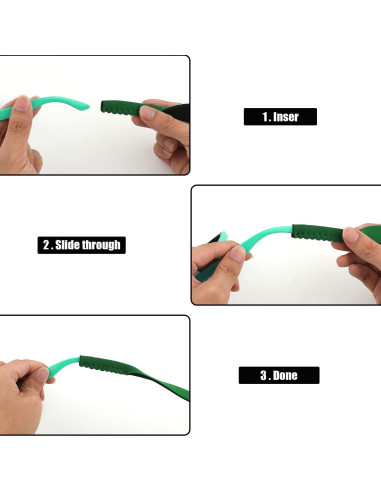 1. Inser

2. Slide through

3. Done