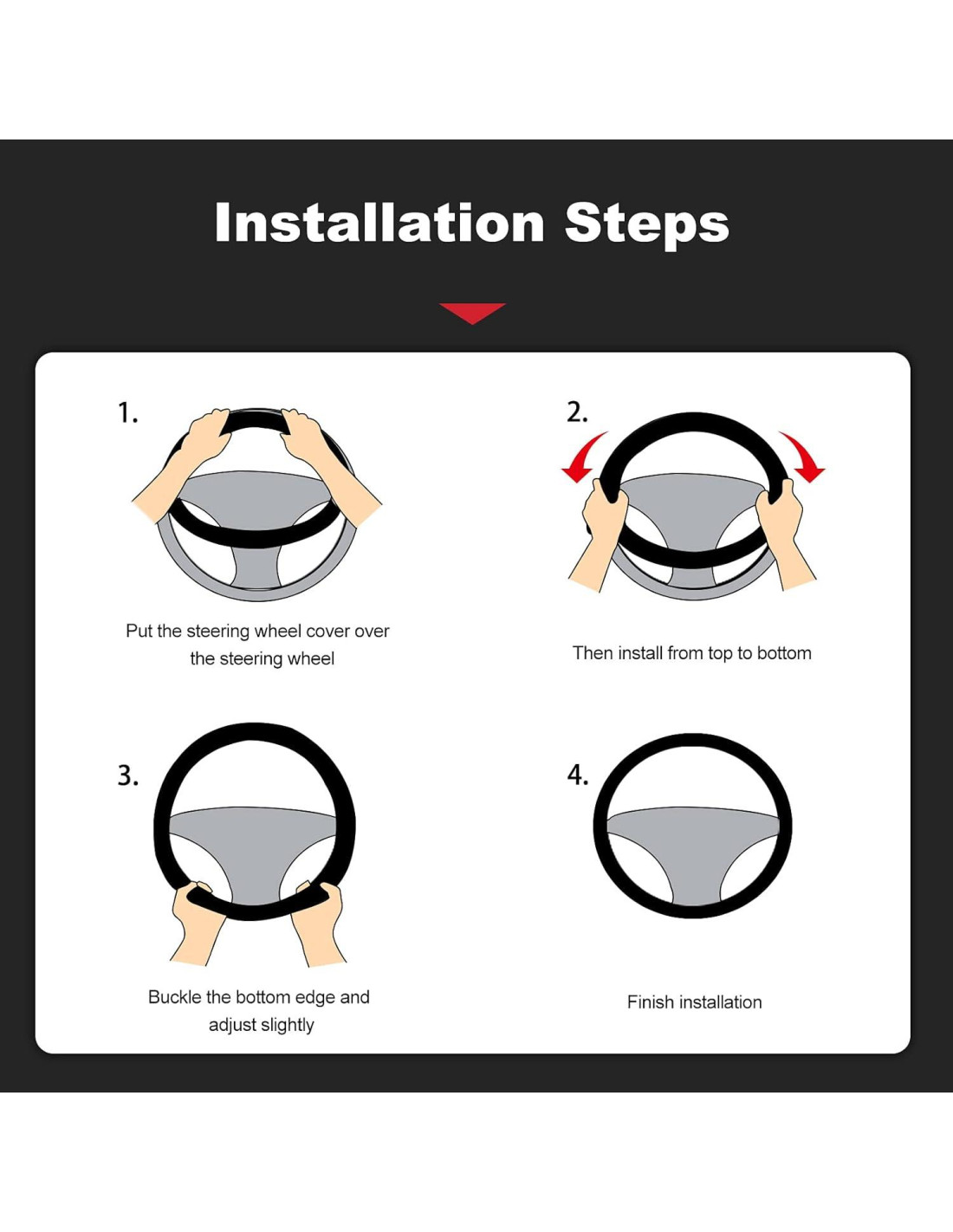 Installation Steps

1.

Put the steering wheel cover over the steering wheel

2.

Then install from top to bottom

3.

Buckle the bottom edge and adjust slightly

4.

Finish installation