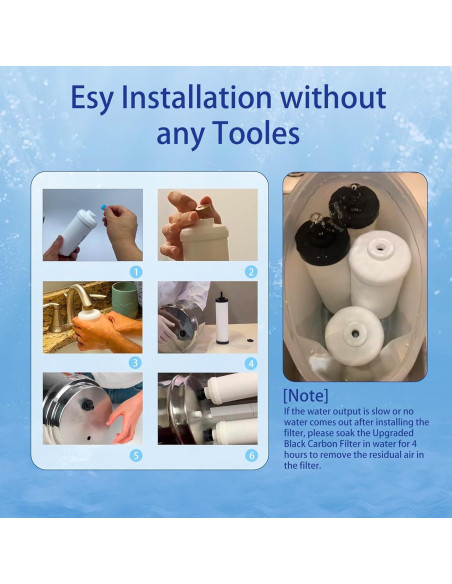 Esy Installation without any Tooles

1

2

3

4

5

6

[Note]
If the water output is slow or no water comes out after installing the filter, please soak the Upgraded Black Carbon Filter in water for 4 hours to remove the residual air in the filter.