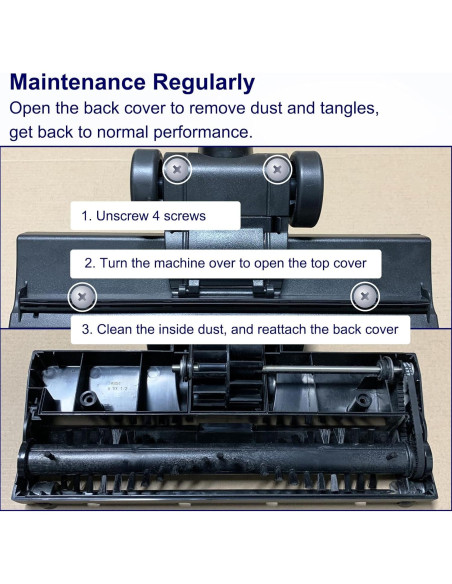 Maintenance Regularly
Open the back cover to remove dust and tangles, get back to normal performance.

1. Unscrew 4 screws

2. Turn the machine over to open the top cover

3. Clean the inside dust, and reattach the back cover