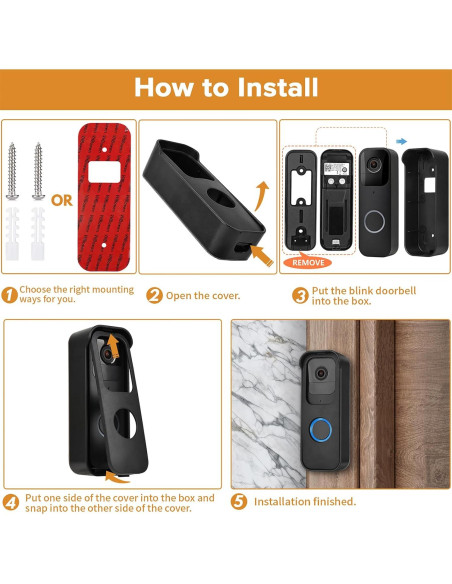 How to Install

OR

REMOVE

1 Choose the right mounting ways for you.

2 Open the cover.

3 Put the blink doorbell into the box.

4 Put one side of the cover into the box and snap into the other side of the cover.

5 Installation finished.