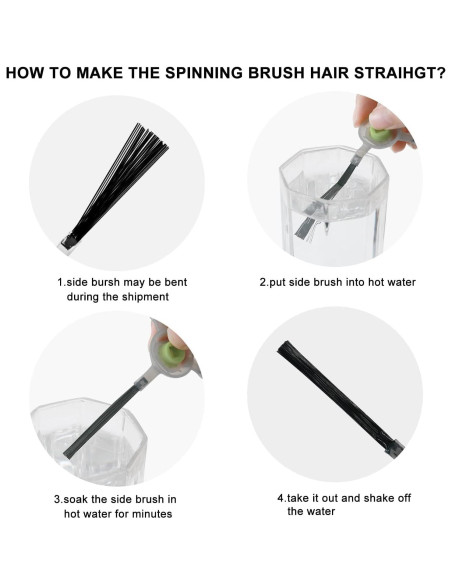 HOW TO MAKE THE SPINNING BRUSH HAIR STRAIHGT?

1.side bursh may be bent during the shipment

2.put side brush into hot water

3.soak the side brush in hot water for minutes

4.take it out and shake off the water