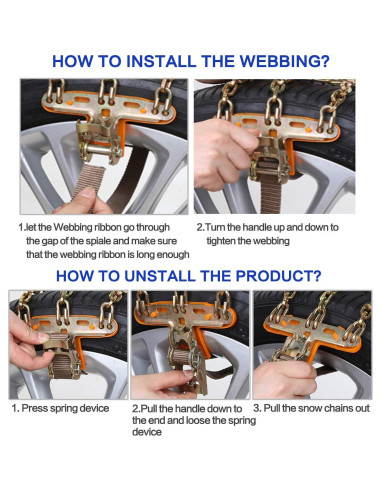 HOW TO INSTALL THE WEBBING?

1.let the Webbing ribbon go through the gap of the spiale and make sure that the webbing ribbon is long enough

2.Turn the handle up and down to tighten the webbing

HOW TO UNSTALL THE PRODUCT?

1. Press spring device

2.Pull the handle down to the end and loose the spring device

3. Pull the snow chains out