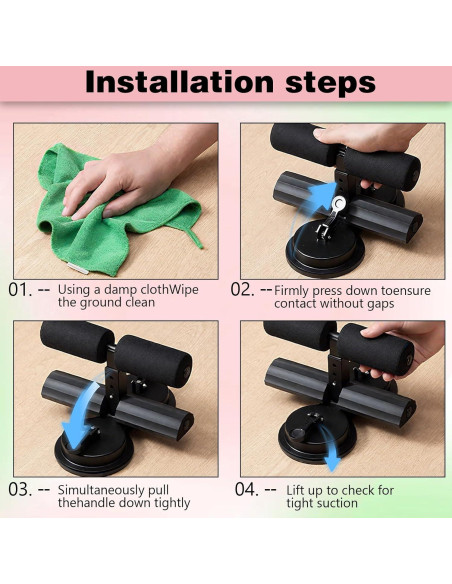 Installation steps

01. -- Using a damp clothWipe the ground clean

02. -- Firmly press down toensure contact without gaps

03. -- Simultaneously pull thehandle down tightly

04. -- Lift up to check for tight suction