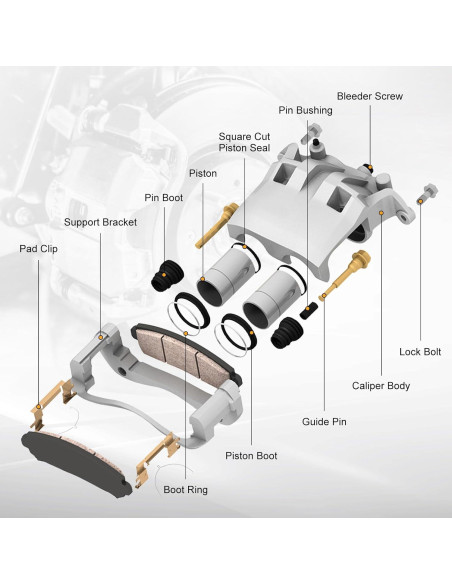 Bleeder Screw
Pin Bushing
Square Cut Piston Seal
Piston
Pin Boot
Support Bracket
Pad Clip
Lock Bolt
Caliper Body
Guide Pin
Piston Boot
Boot Ring