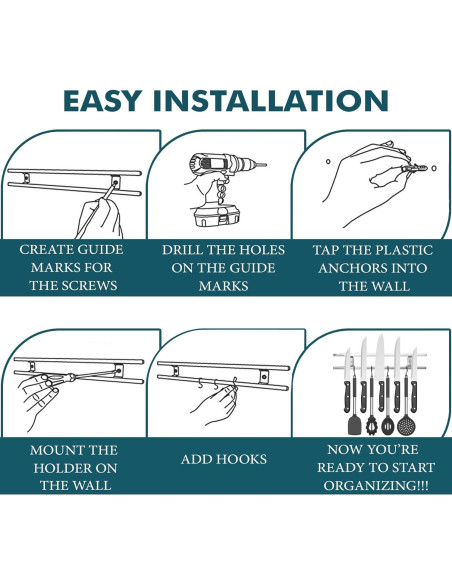 EASY INSTALLATION

CREATE GUIDE MARKS FOR THE SCREWS

DRILL THE HOLES ON THE GUIDE MARKS

TAP THE PLASTIC ANCHORS INTO THE WALL

MOUNT THE HOLDER ON THE WALL

ADD HOOKS

NOW YOU'RE READY TO START ORGANIZING!!!