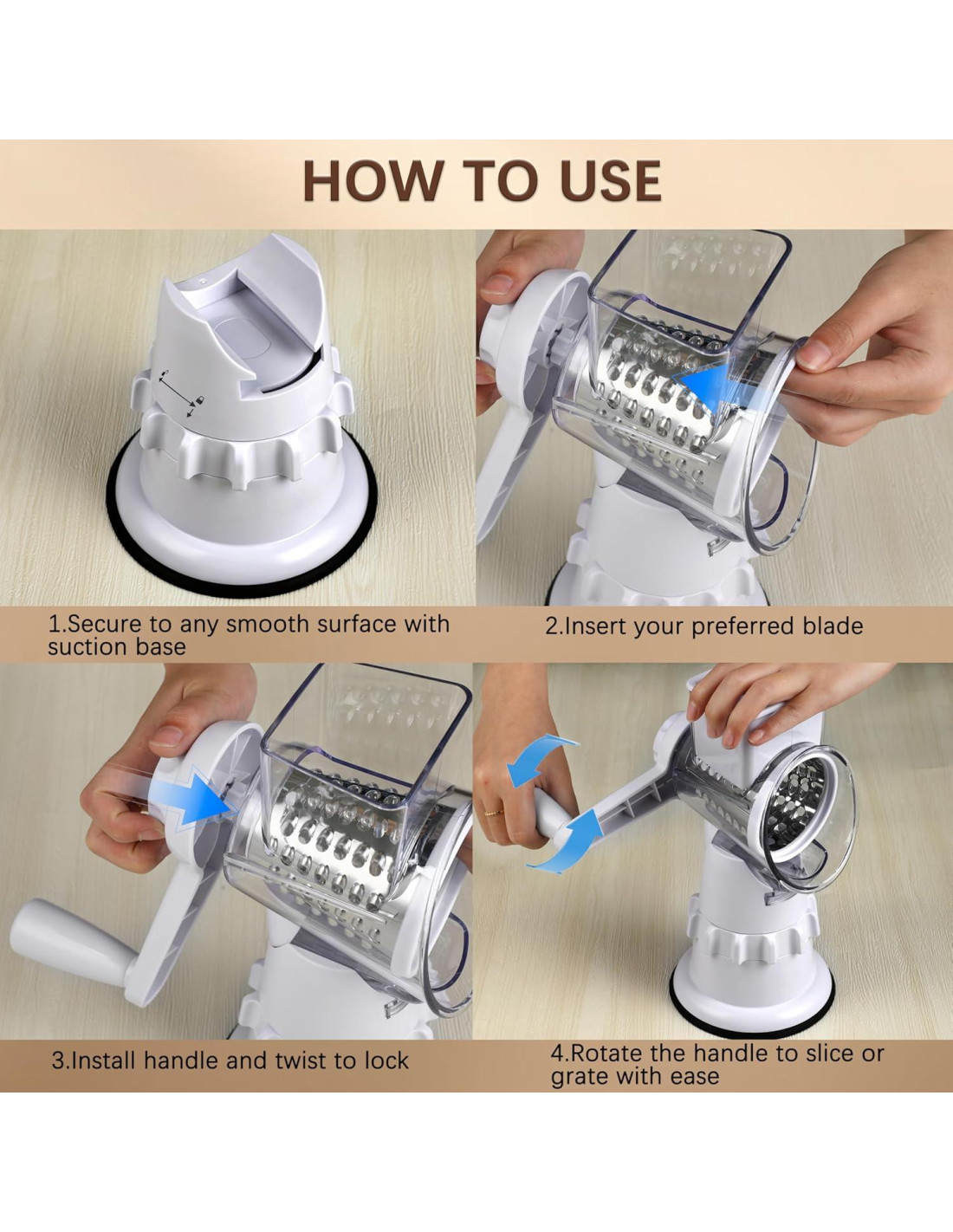 HOW TO USE

1.Secure to any smooth surface with suction base

2.Insert your preferred blade

3.Install handle and twist to lock

4.Rotate the handle to slice or grate with ease