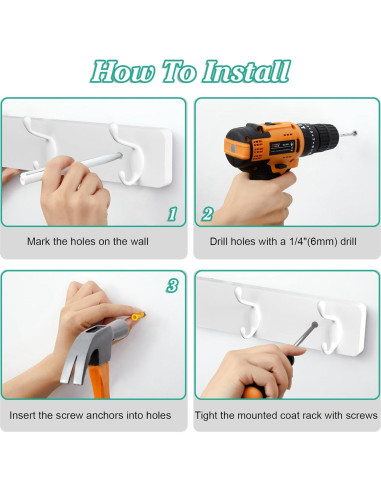 How To Install

1

Mark the holes on the wall

2

Drill holes with a 1/4"(6mm) drill

3

Insert the screw anchors into holes

Tight the mounted coat rack with screws