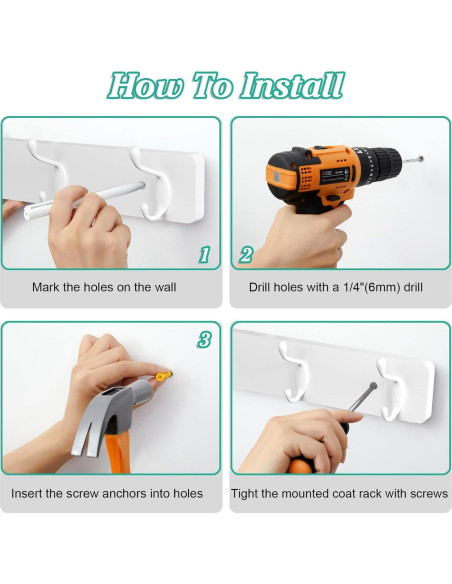 How To Install

1

Mark the holes on the wall

2

Drill holes with a 1/4"(6mm) drill

3

Insert the screw anchors into holes

Tight the mounted coat rack with screws