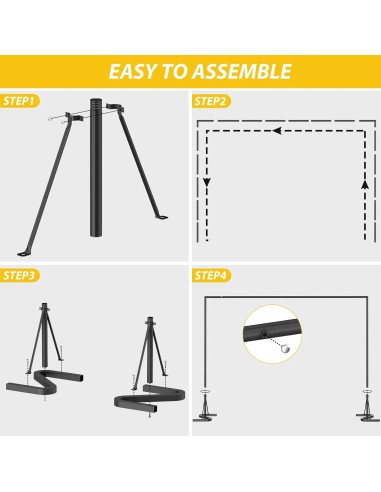 EASY TO ASSEMBLE

STEP1

STEP2

STEP3

STEP4