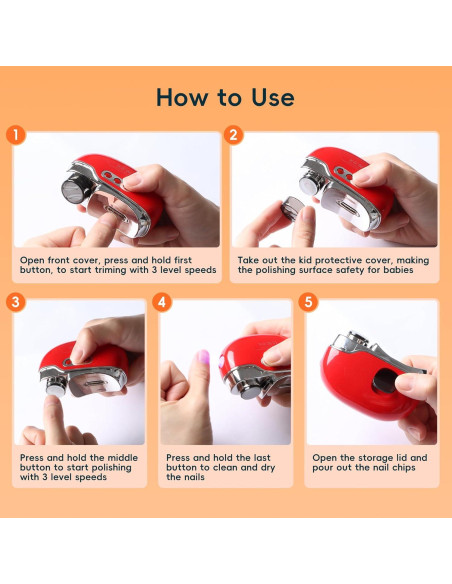 How to Use

1

Open front cover, press and hold first button, to start triming with 3 level speeds

2

Take out the kid protective cover, making the polishing surface safety for babies

3

Press and hold the middle button to start polishing with 3 level speeds

4

Press and hold the last button to clean and dry the nails

5

Open the storage lid and pour out the nail chips