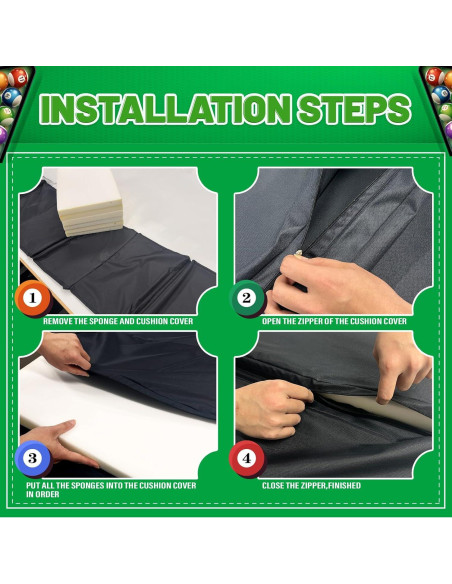 INSTALLATION STEPS

1
REMOVE THE SPONGE AND CUSHION COVER

2
OPEN THE ZIPPER OF THE CUSHION COVER

3
PUT ALL THE SPONGES INTO THE CUSHION COVER IN ORDER

4
CLOSE THE ZIPPER,FINISHED