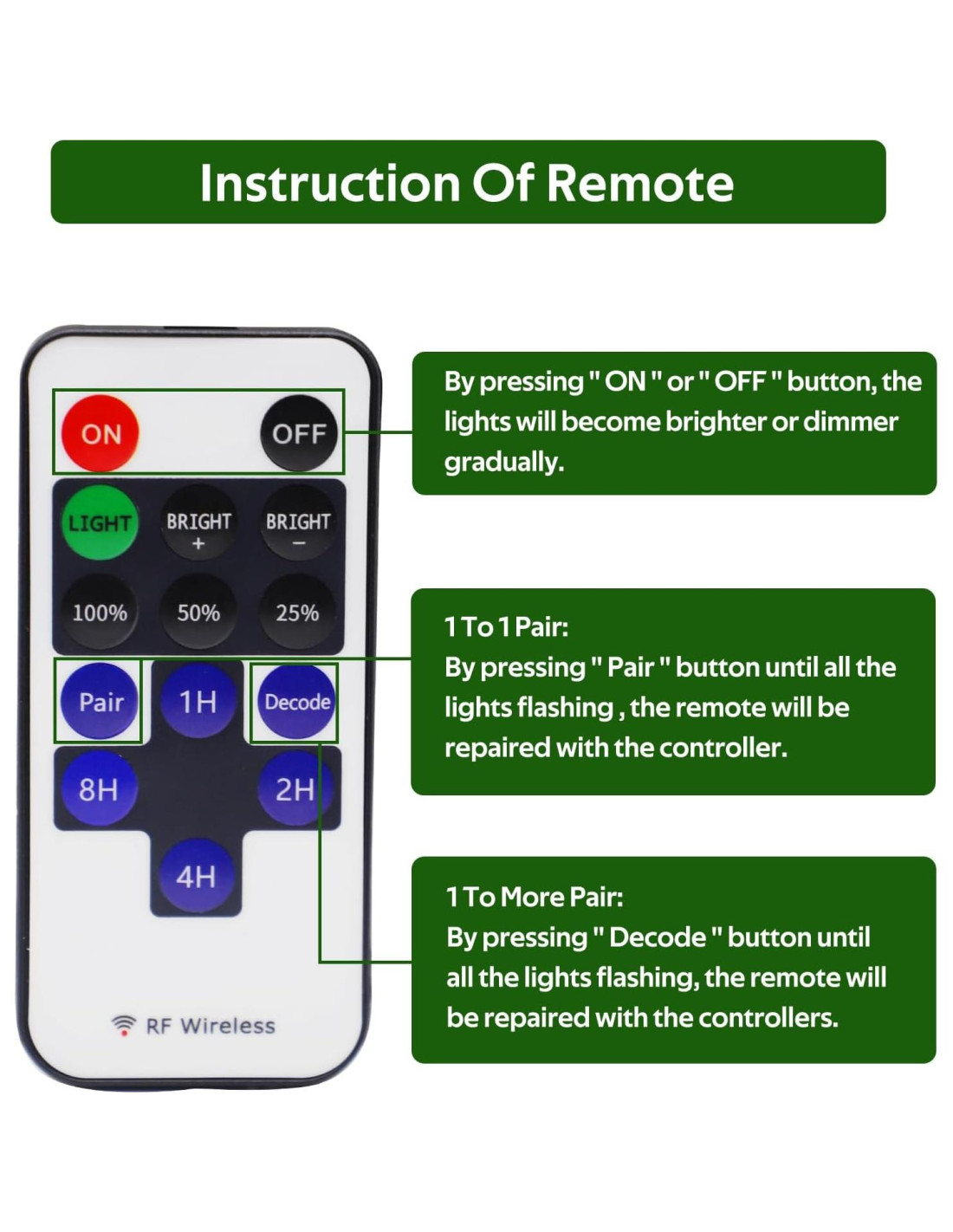 Instruction Of Remote

ON OFF

LIGHT BRIGHT + BRIGHT −

100% 50% 25%

Pair 1H Decode

8H 2H

4H

RF Wireless

By pressing " ON " or " OFF " button, the lights will become brighter or dimmer gradually.

1 To 1 Pair:
By pressing " Pair " button until all the lights flashing , the remote will be repaired with the controller.

1 To More Pair:
By pressing " Decode " button until all the lights flashing, the remote will be repaired with the controllers.