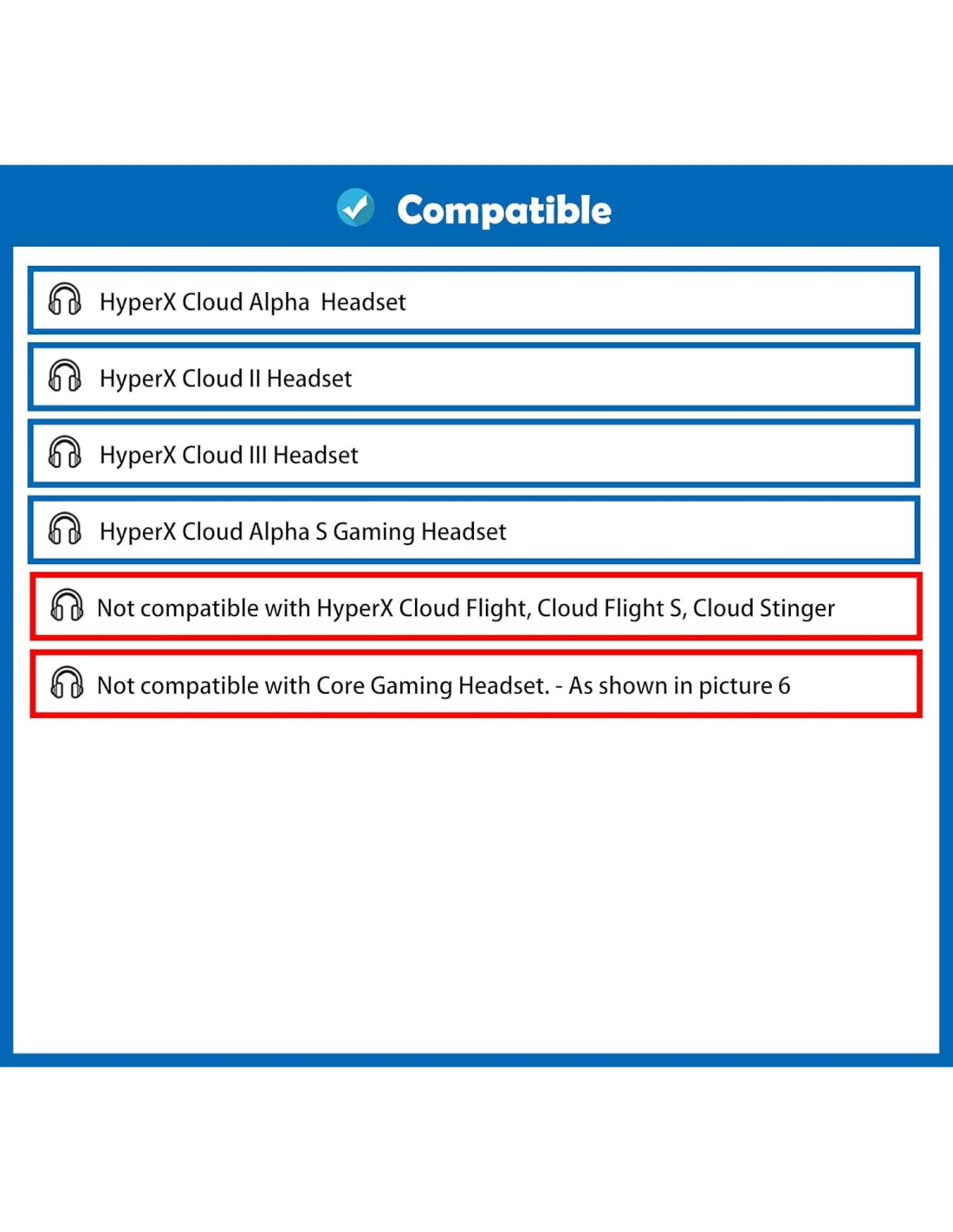 Compatible

HyperX Cloud Alpha  Headset

HyperX Cloud II Headset

HyperX Cloud III Headset

HyperX Cloud Alpha S Gaming Headset

Not compatible with HyperX Cloud Flight, Cloud Flight S, Cloud Stinger

Not compatible with Core Gaming Headset. - As shown in picture 6