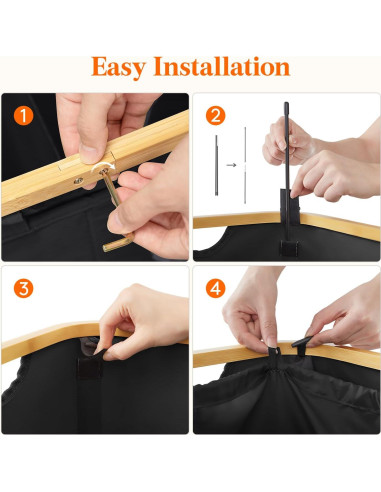 Easy Installation

1

2

3

4