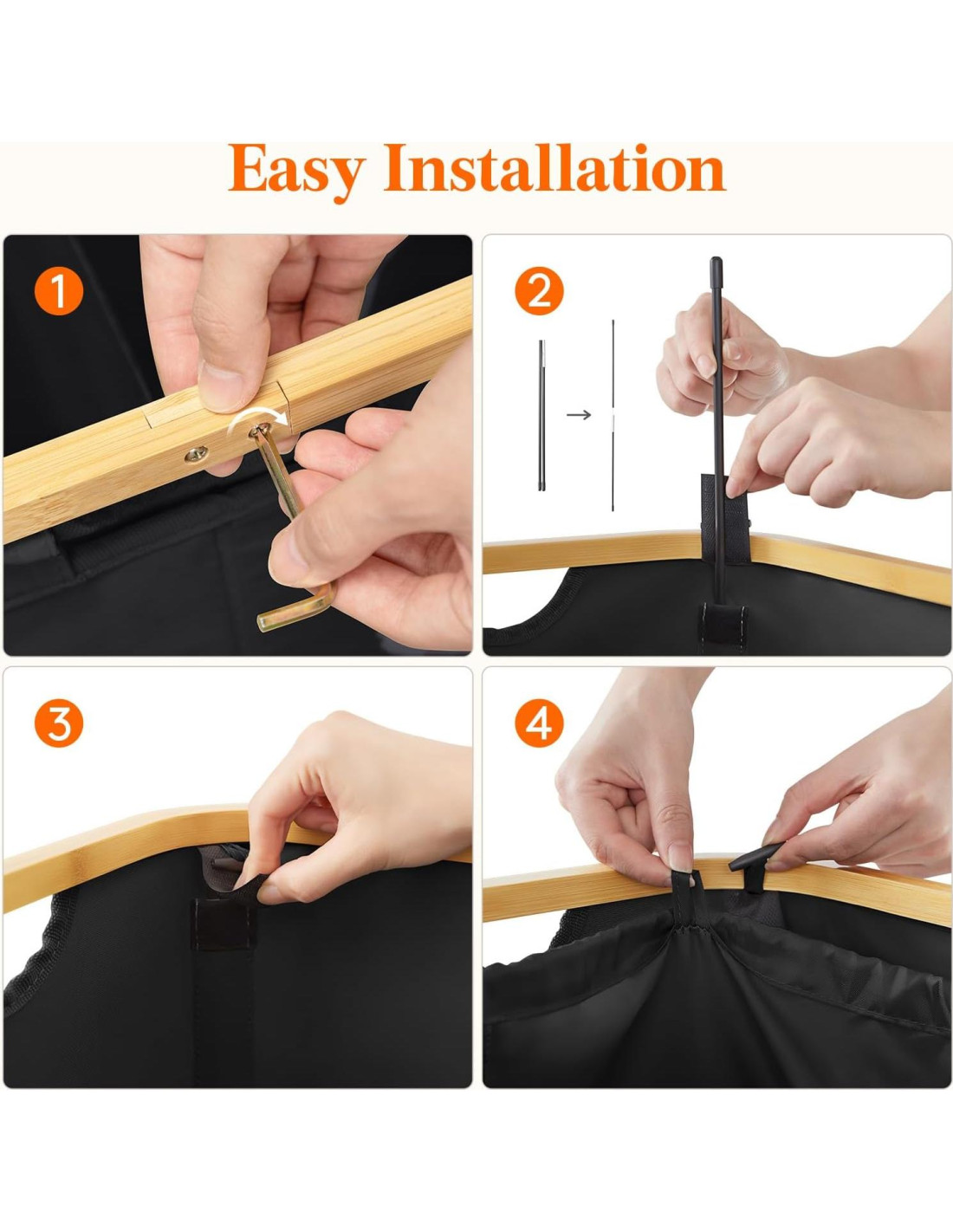 Easy Installation

1

2

3

4