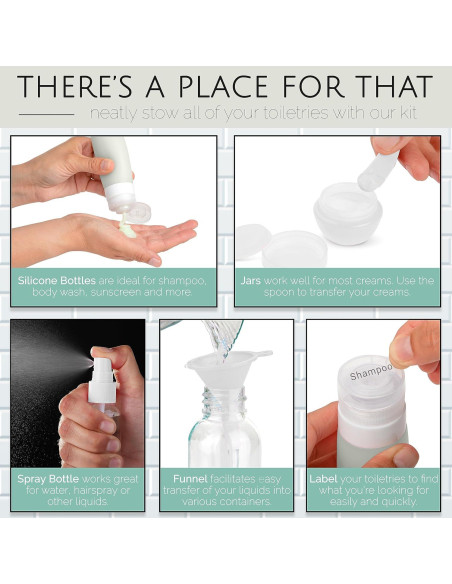 THERE'S A PLACE FOR THAT

neatly stow all of your toiletries with our kit

Silicone Bottles are ideal for shampoo, body wash, sunscreen and more.

Jars work well for most creams. Use the spoon to transfer your creams.

Spray Bottle works great for water, hairspray or other liquids.

Funnel facilitates easy transfer of your liquids into various containers.

Shampoo

Label your toiletries to find what you're looking for easily and quickly.