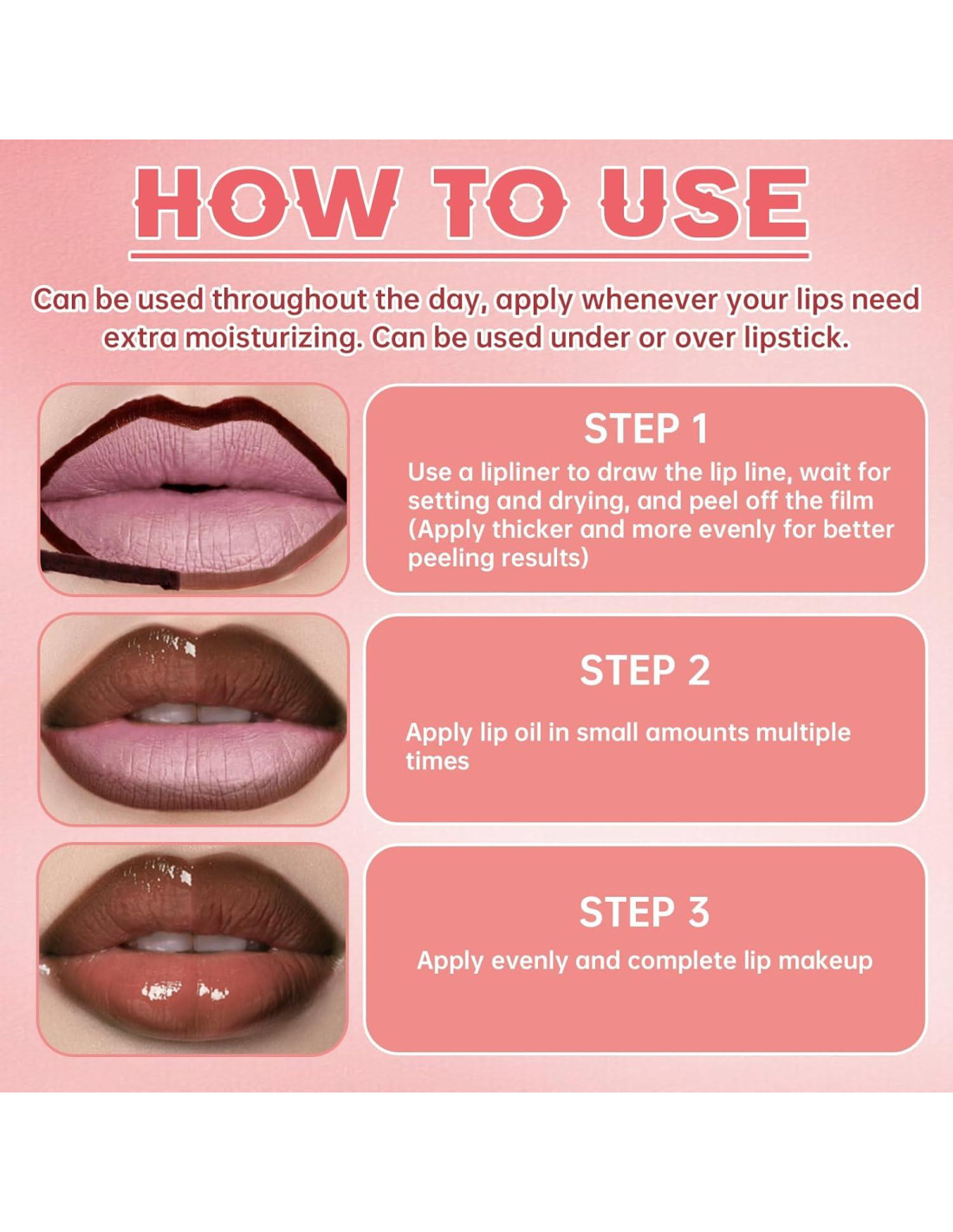 HOW TO USE

Can be used throughout the day, apply whenever your lips need extra moisturizing. Can be used under or over lipstick.

STEP 1
Use a lipliner to draw the lip line, wait for setting and drying, and peel off the film (Apply thicker and more evenly for better peeling results)

STEP 2
Apply lip oil in small amounts multiple times

STEP 3
Apply evenly and complete lip makeup