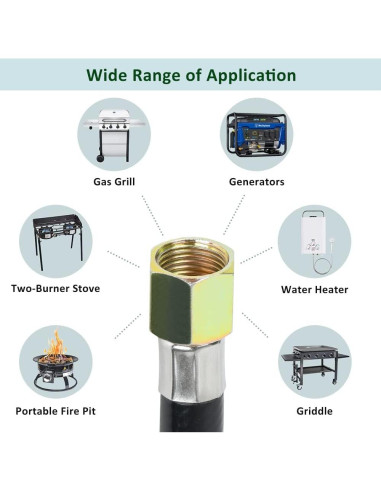 Wide Range of Application

Gas Grill

Generators

Two-Burner Stove

Water Heater

Portable Fire Pit

Griddle