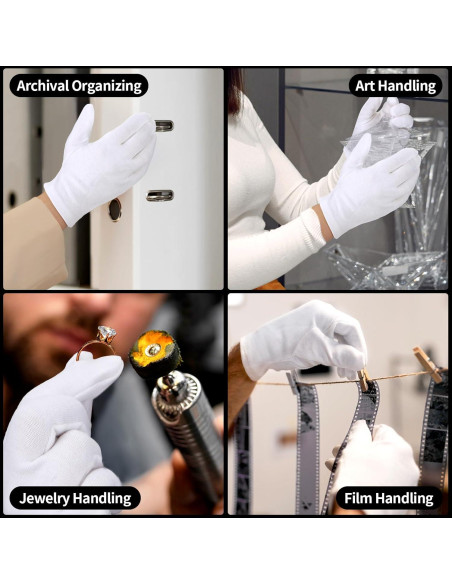 Archival Organizing

Art Handling

Jewelry Handling

Film Handling