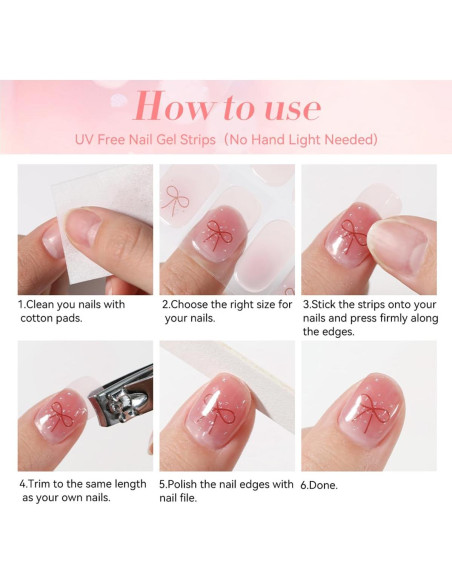 How to use

UV Free Nail Gel Strips（No Hand Light Needed)

1.Clean you nails with cotton pads.

2.Choose the right size for your nails.

3.Stick the strips onto your nails and press firmly along the edges.

4.Trim to the same length as your own nails.

5.Polish the nail edges with nail file.

6.Done.