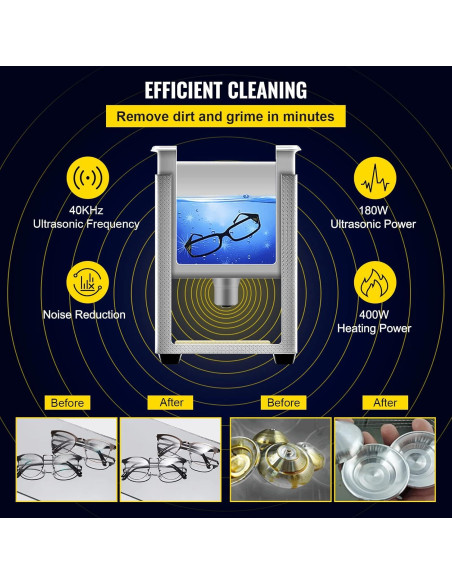 EFFICIENT CLEANING

Remove dirt and grime in minutes

40KHz
Ultrasonic Frequency

180W
Ultrasonic Power

Noise Reduction

400W
Heating Power

Before

After

Before

After