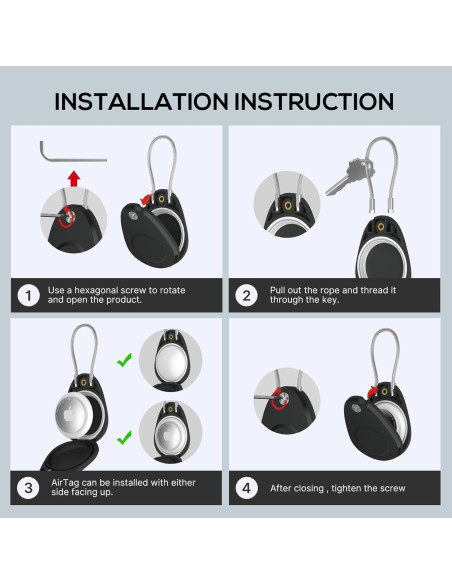 INSTALLATION INSTRUCTION

1 Use a hexagonal screw to rotate and open the product.

2 Pull out the rope and thread it through the key.

3 AirTag can be installed with either side facing up.

4 After closing , tighten the screw