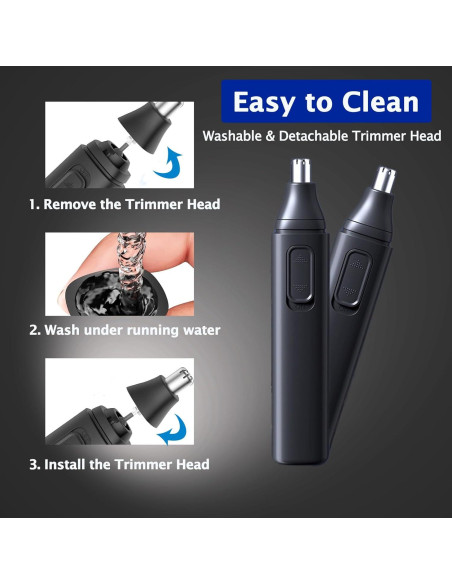 Easy to Clean

Washable & Detachable Trimmer Head

1. Remove the Trimmer Head

2. Wash under running water

3. Install the Trimmer Head