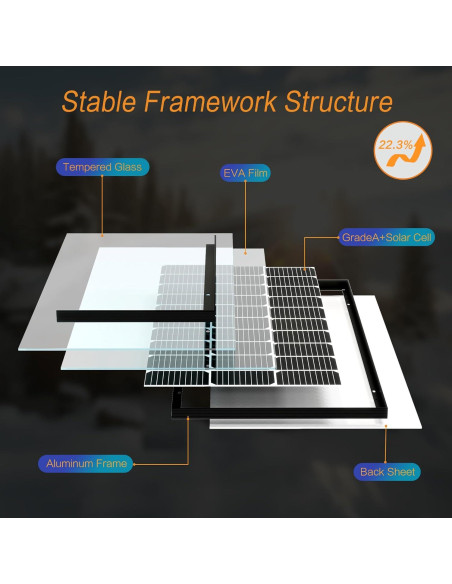 Stable Framework Structure

22.3%

Tempered Glass

EVA Film

GradeA+Solar Cell

Aluminum Frame

Back Sheet