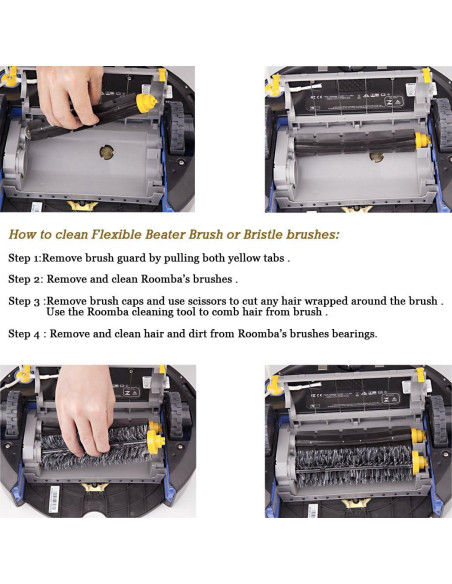 How to clean Flexible Beater Brush or Bristle brushes:

Step 1:Remove brush guard by pulling both yellow tabs .

Step 2: Remove and clean Roomba's brushes .

Step 3 :Remove brush caps and use scissors to cut any hair wrapped around the brush . Use the Roomba cleaning tool to comb hair from brush .

Step 4 : Remove and clean hair and dirt from Roomba's brushes bearings.